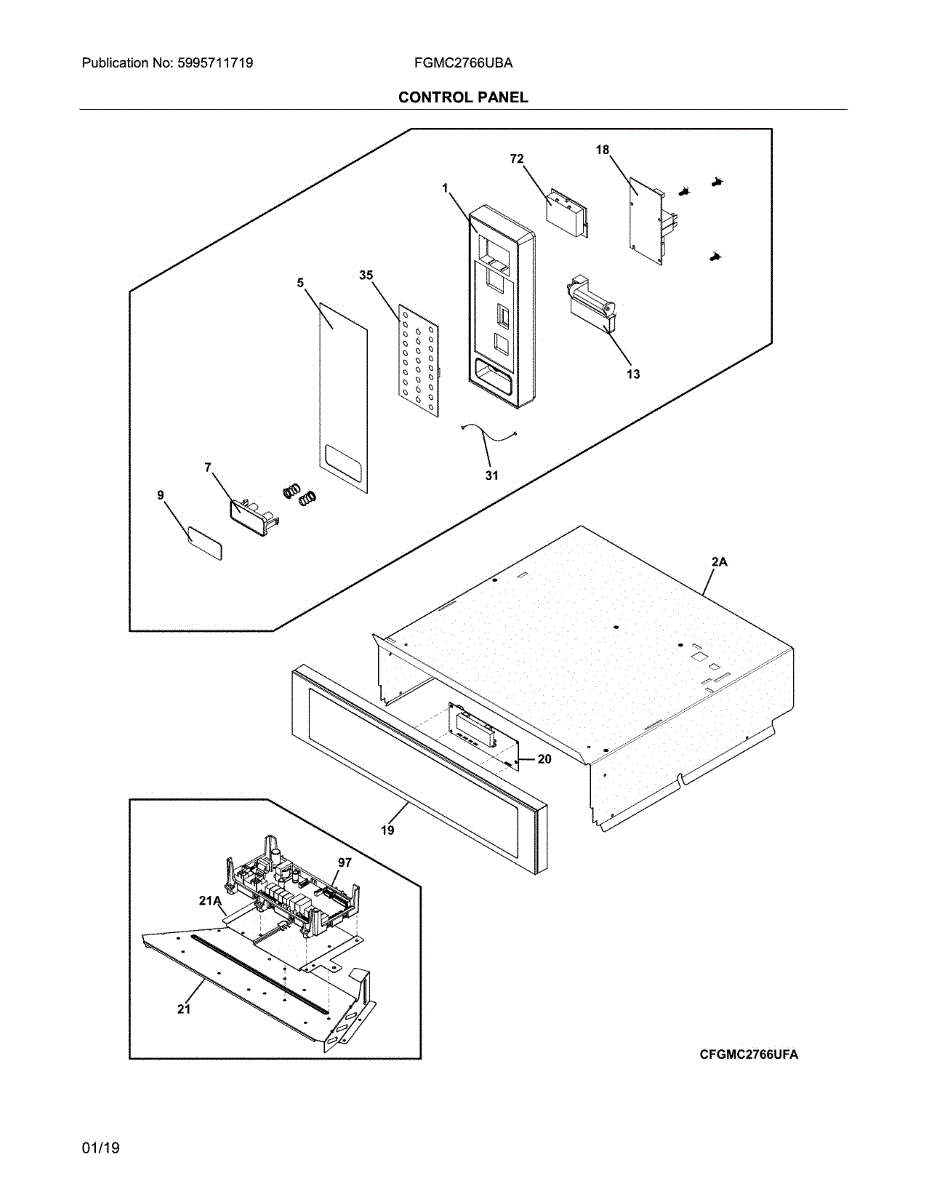 Publication No: 5995711719

FGMC2766UBA

CONTROL PANEL

72

18

1

5

35

13

31

7

9

2A

20

19

97

21A

21

CFGMC2766UFA

01/19