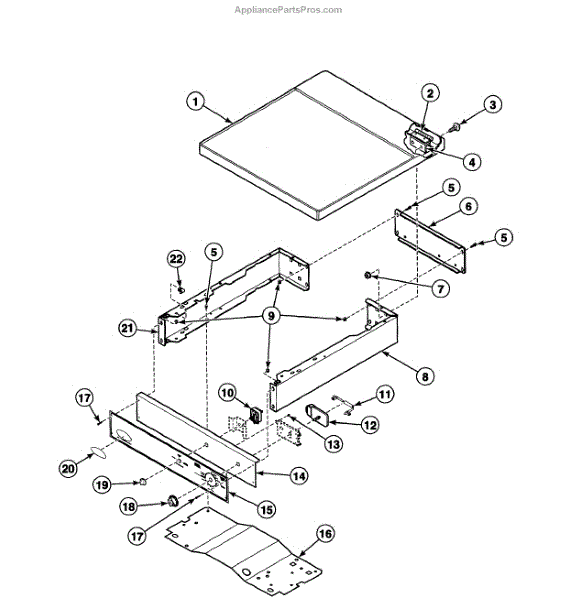 AppliancePartsPros.com

1
2
3
4
5
6
5
22
5
7
9
21
8
17
10
11
12
13
20
14
19
15
18
17
16