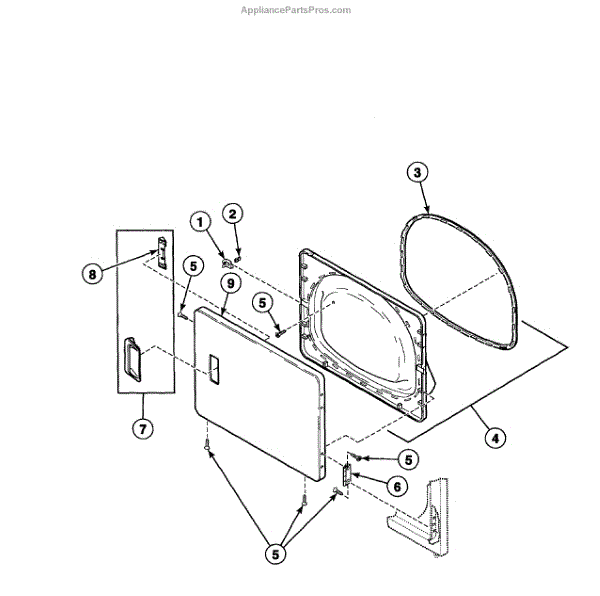 AppliancePartsPros.com

3
1
2
8
5
9
5
7
4
5
6
5