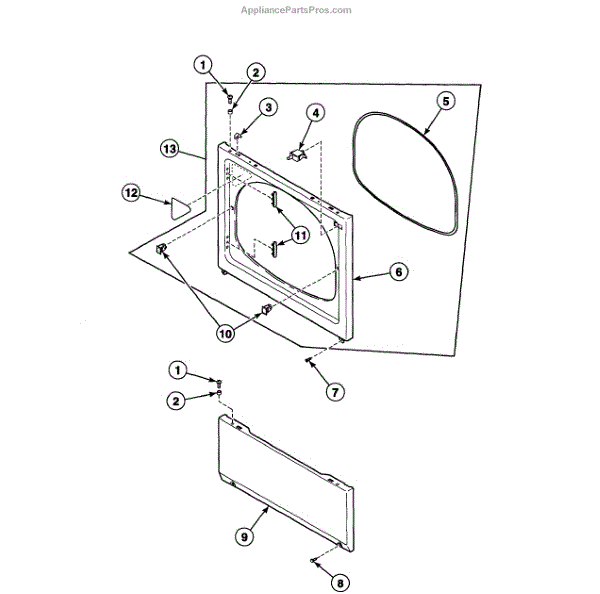 AppliancePartsPros.com

1
2
3
4
5
13
12
11
6
10
7
1
2
9
8