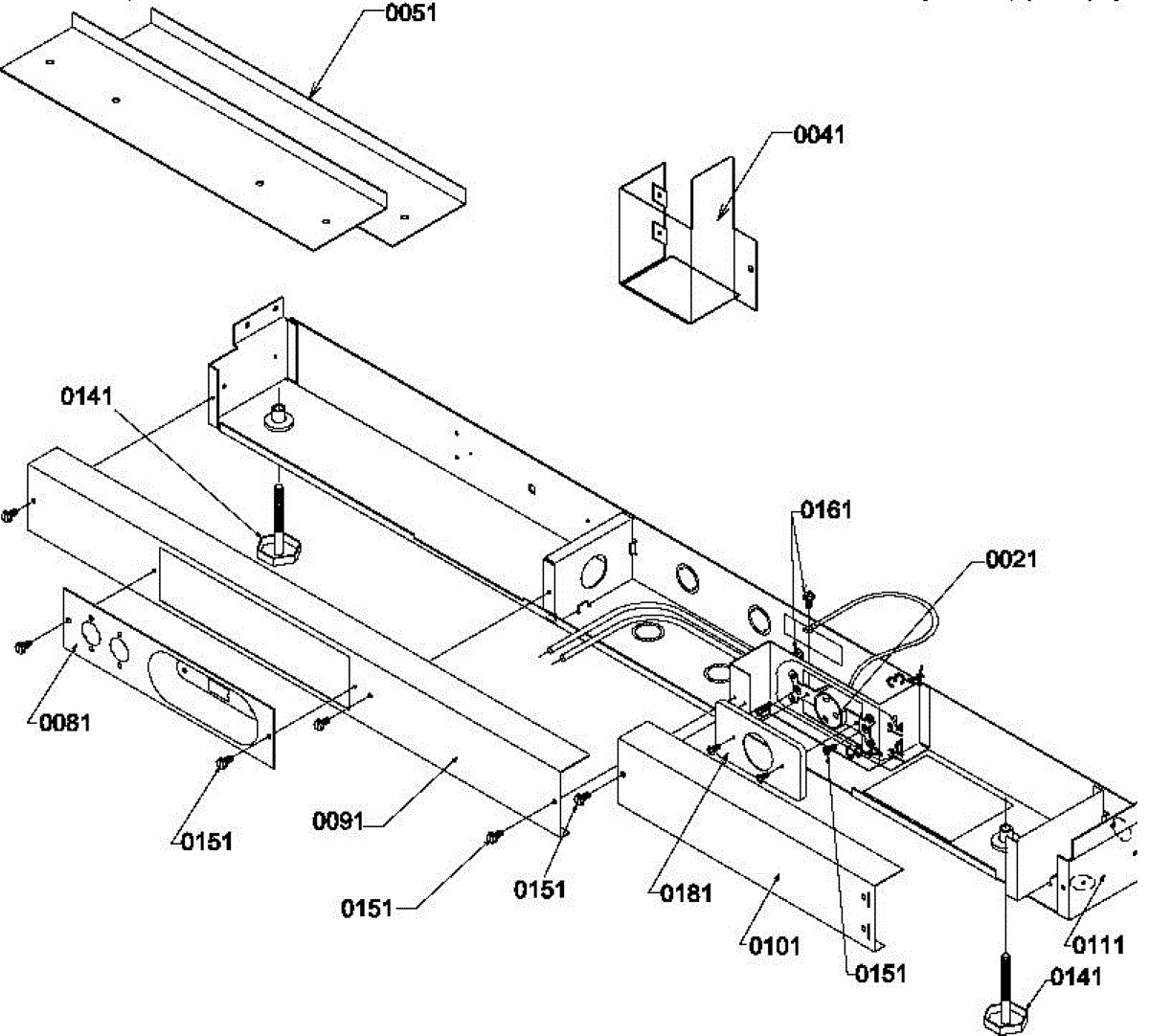 0051
0041
0141
0161
0021
0081
0151
0091
0151
0151
0181
0101
0151
0111
0141