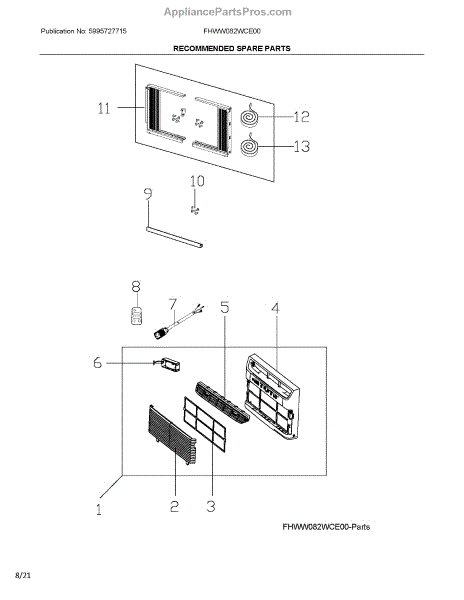 AppliancePartsPros.com

Publication No: 5995727715 FHWW082WCE00

RECOMMENDED SPARE PARTS

11

12

13

10

9

8

7

5

4

6

1

2

3

FHWW082WCE00-Parts

8/21