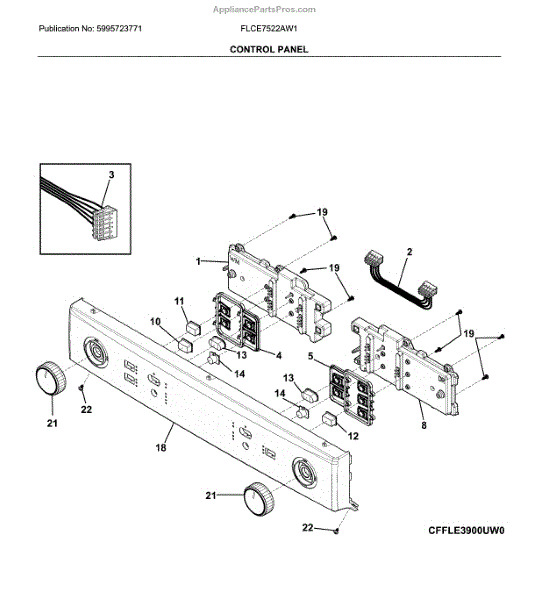 AppliancePartsPros.com

Publication No: 5995723771 FLCE7522AW1

CONTROL PANEL

3

19

1

19

2

11

10

13

4

14

5

19

13

14

12

8

21

22

18

21

22

CFFLE3900UW0