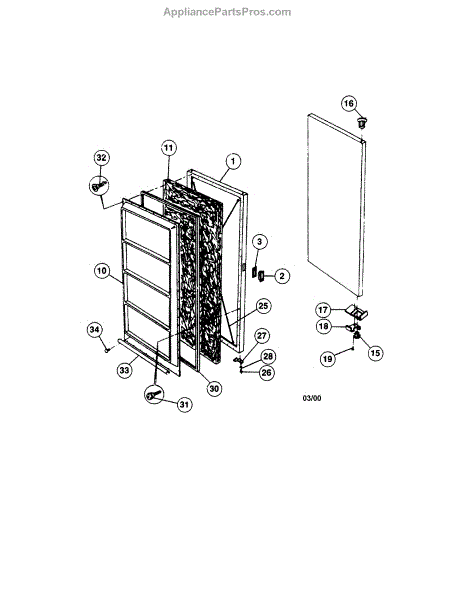 AppliancePartsPros.com

16
32
11
1
3
2
10
25
17
18
34
27
28
26
15
19
33
30
31
03/00