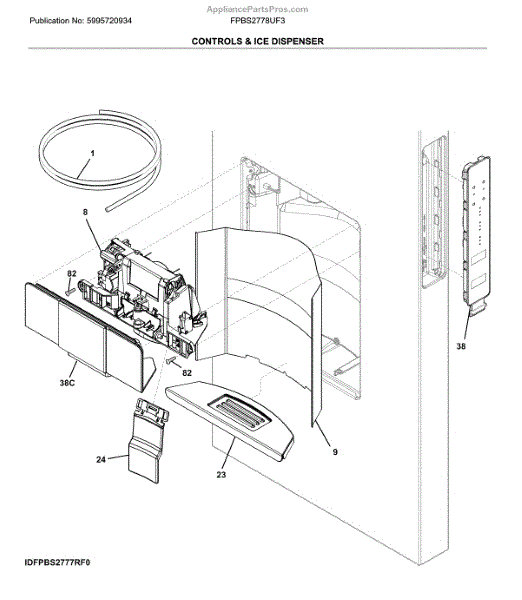 AppliancePartsPros.com

Publication No: 5995720934

FPBS2778UF3

CONTROLS & ICE DISPENSER

1

8

82

38C

82

24

23

9

38

IDFPBS2777RF0