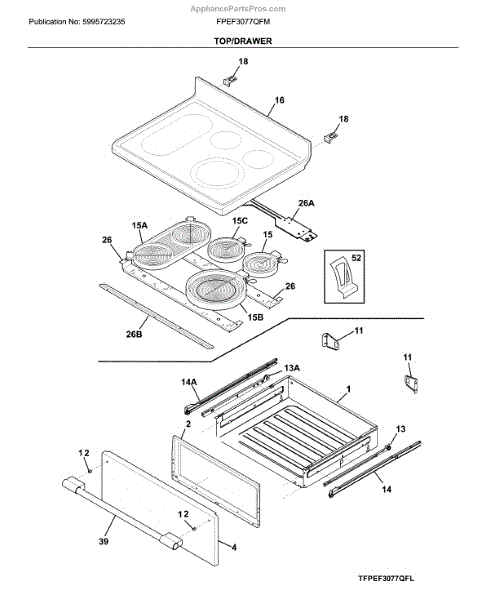 AppliancePartsPros.com

Publication No: 5995723235

FPEF3077QFM

TOP/DRAWER

18
16
18
26A
15A
15C
15
26
52
26
15B
26B
11
11
13A
14A
1
2
13
12
14
12
39
4

TFPEF3077QFL