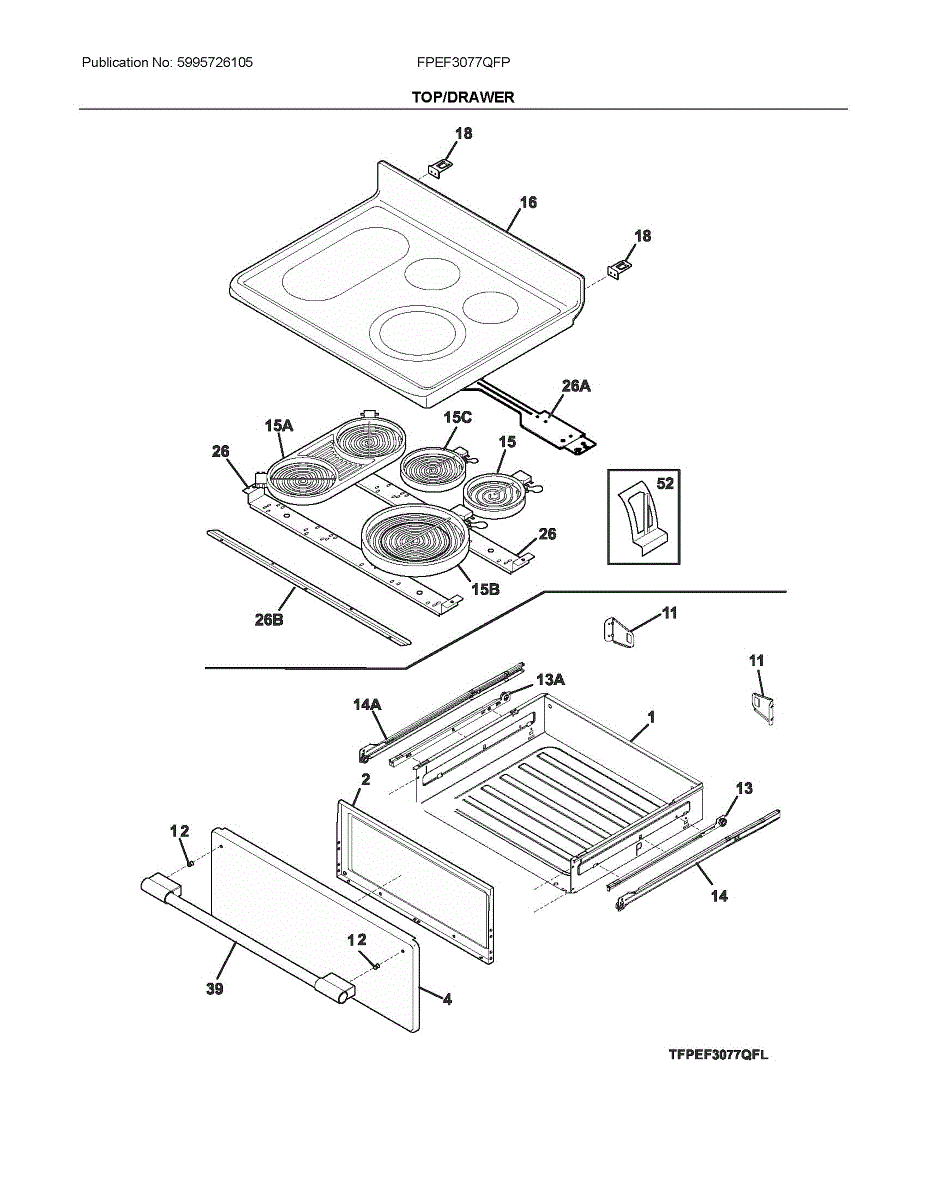 Publication No: 5995726105 FPEF3077QFP

TOP/DRAWER

18

16

18

26A

15A

15C

15

26

52

26

15B

26B

11

11

13A

14A

1

2

13

12

14

12

39

4

TFPEF3077QFL