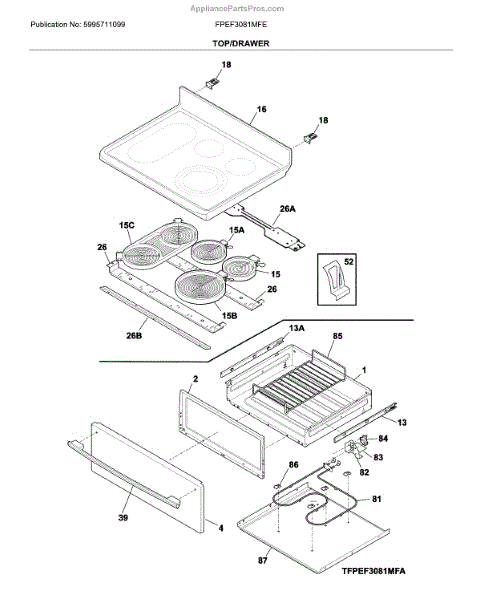 AppliancePartsPros.com

Publication No: 5995711099

FPEF3081MFE

TOP/DRAWER

18
16
18
26A
15C
15A
26
15
52
26
15B
26B
13A
85
1
2
13
84
83
82
86
81
39
4
87
TFPEF3081MFA