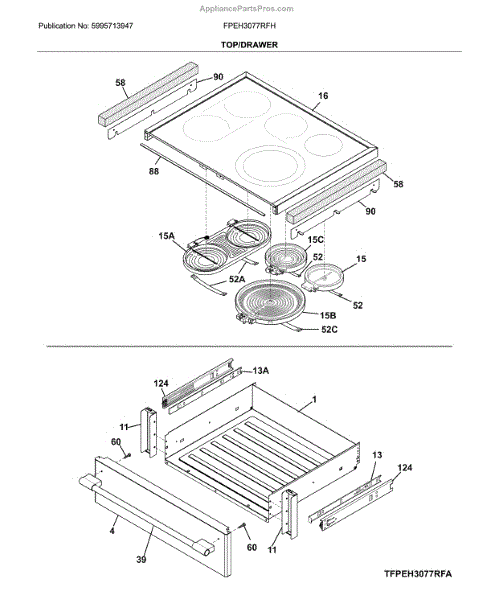 AppliancePartsPros.com

Publication No: 5995713947

FPEH3077RFH

TOP/DRAWER

58
90
16
88
58
90
15A
15C
52
15
52A
52
15B
52C

124
13A
1
11
60
13
124
4
39
60
11

TFPEH3077RFA