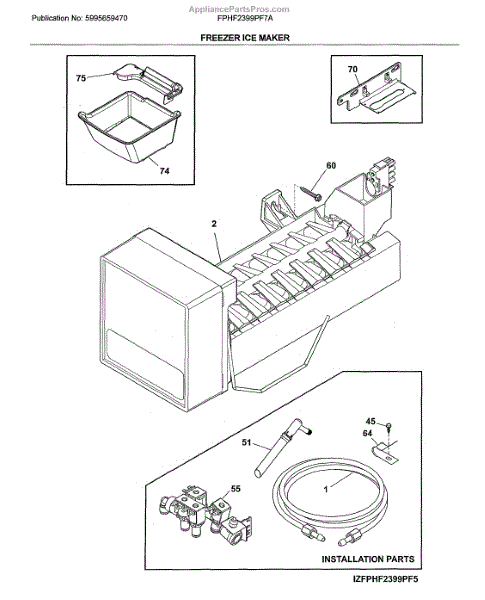 AppliancePartsPros.com

Publication No: 5995659470

FPHF2399PF7A

FREEZER ICE MAKER

75

74

70

60

2

45

64

51

55

1

INSTALLATION PARTS

IZFPHF2399PF5