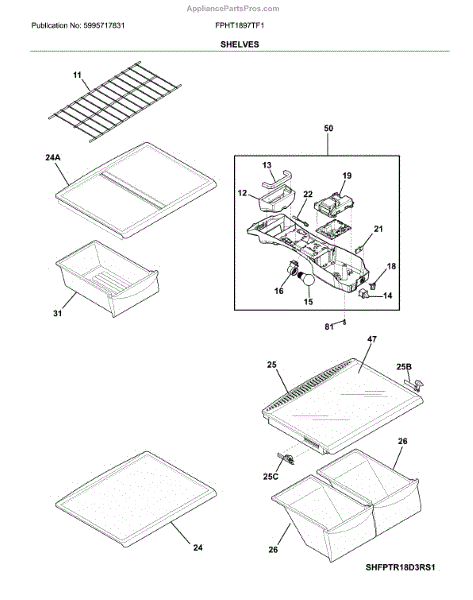 AppliancePartsPros.com

Publication No: 5995717831

FPHT1897TF1

SHELVES

11

24A

31

50

13

12

22

19

21

18

16

15

14

81

47

25

25B

25C

26

26

24

SHFPTR18D3RS1