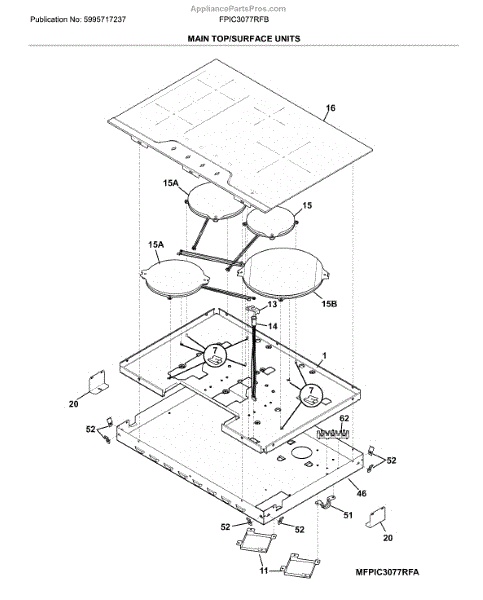 AppliancePartsPros.com
Publication No: 5995717237
FPIC3077RFB

MAIN TOP/SURFACE UNITS

16
15A
15
15A
15B
13
14
7
1
7
20
52
62
52
46
51
52
52
20
11
MFPIC3077RFA