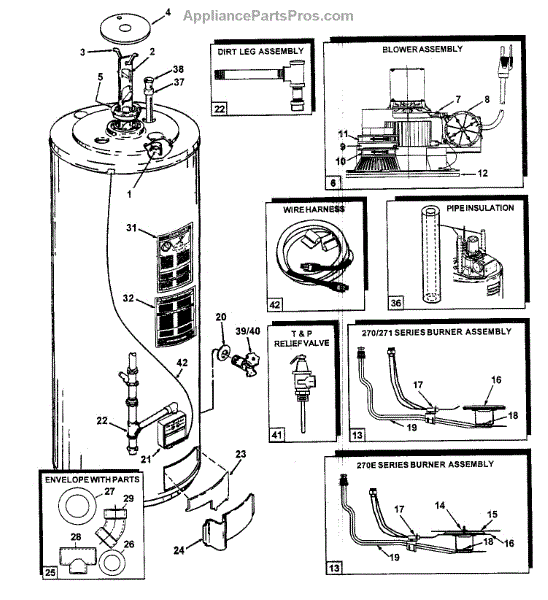 AppliancePartsPros.com

4
3
2
38
37
5
1
31
32
20
39/40
42
22
21
23
24

DIRT LEG ASSEMBLY
22

BLOWER ASSEMBLY
7
8
11
9
10
12
6

WIRE HARNESS
42

PIPE INSULATION
36

T & P RELIEF VALVE
41

270/271 SERIES BURNER ASSEMBLY
17
16
18
19
13

270E SERIES BURNER ASSEMBLY
17
14
15
16
18
19
13

ENVELOPE WITH PARTS
27
29
28
26
25