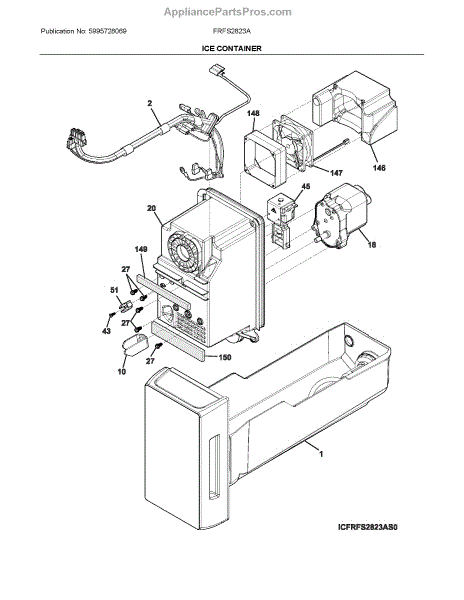 AppliancePartsPros.com

Publication No: 5995728069

FRFS2823A

ICE CONTAINER

2

148

146

147

45

20

18

149

27

51

27

43

27

150

10

1

ICFRFS2823AS0