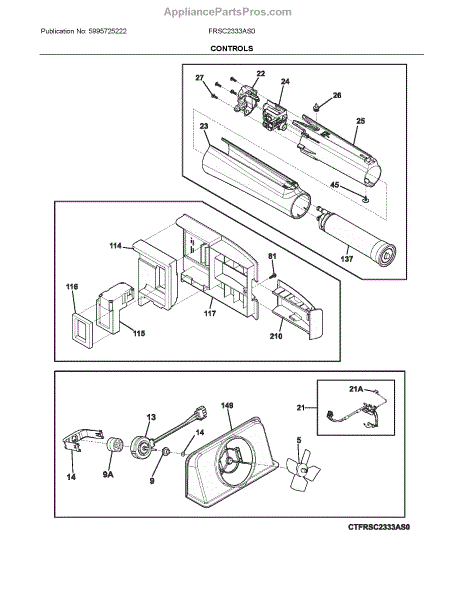 AppliancePartsPros.com

Publication No: 5995725222

FRSC2333AS0

CONTROLS

27
22
24
26
25
23
45
137

114
81
116
117
115
210

21A
21
13
149
14
5
14
9A
9

CTFRSC2333AS0