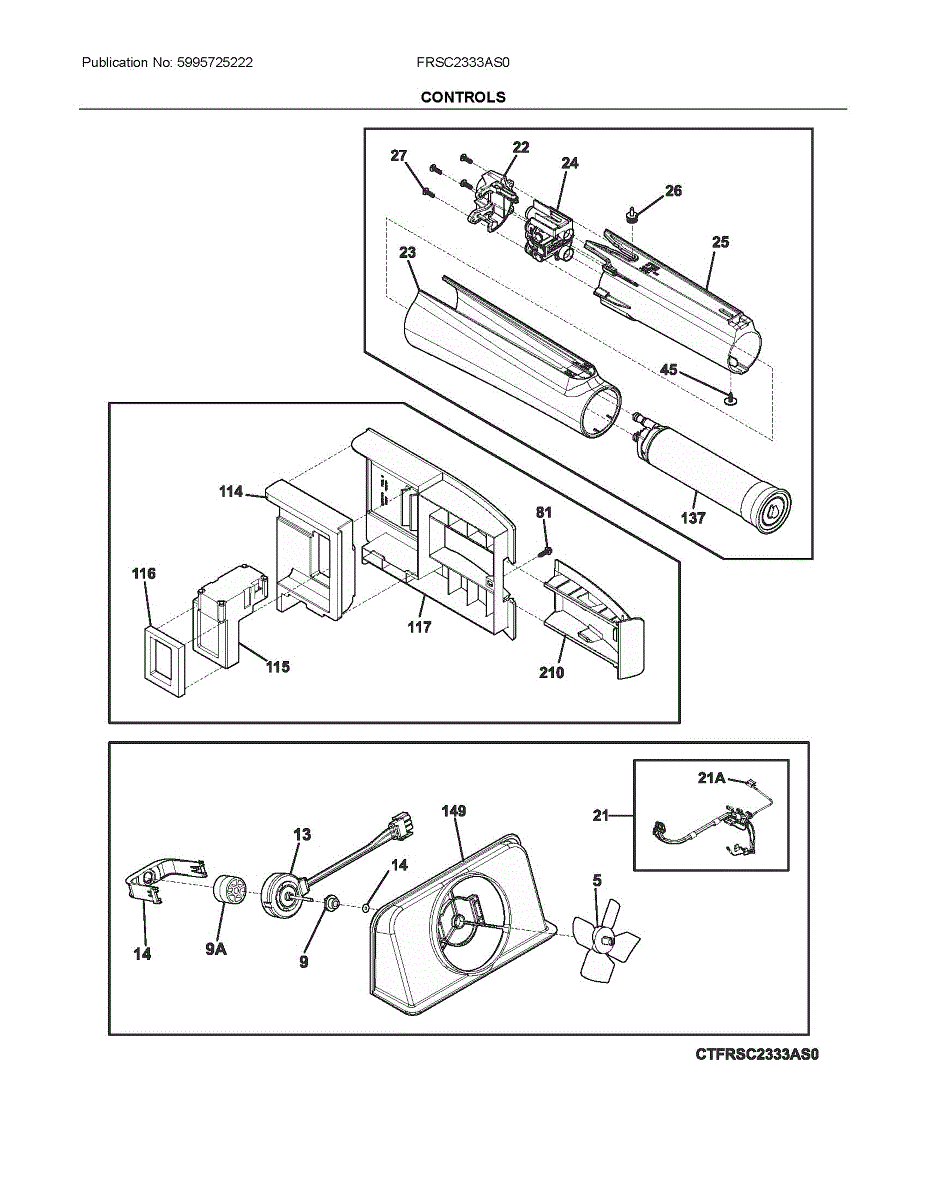 Publication No: 5995725222 FRSC2333AS0

CONTROLS

27
22
24
26
25
23
45
137

114
81
116
117
115
210

21A
21
149
13
14
5
14
9A
9

CTFRSC2333AS0