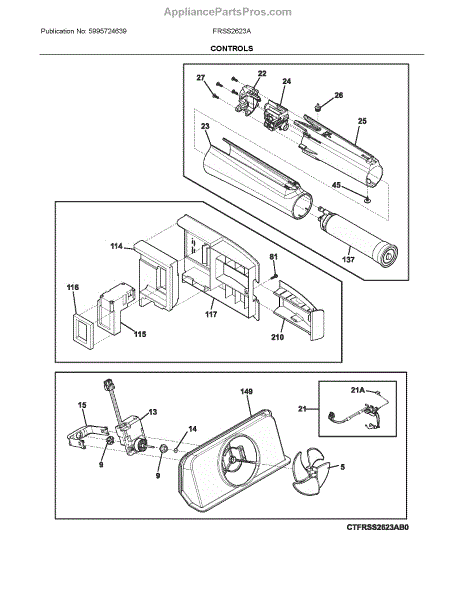 AppliancePartsPros.com

Publication No: 5995724639

FRSS2623A

CONTROLS

27
22
24
26
25
23
45
137

114
81
116
117
115
210

149
21A
21
15
13
14
9
9
5

CTFRSS2623AB0