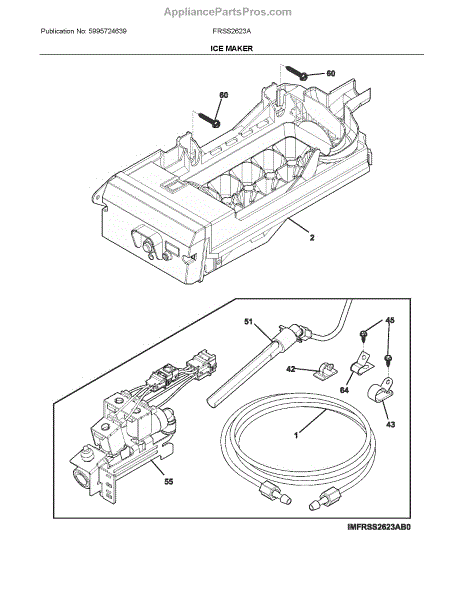 AppliancePartsPros.com

Publication No: 5995724639 FRSS2623A

ICE MAKER

60

60

2

51

45

42

64

43

1

55

IMFRSS2623AB0