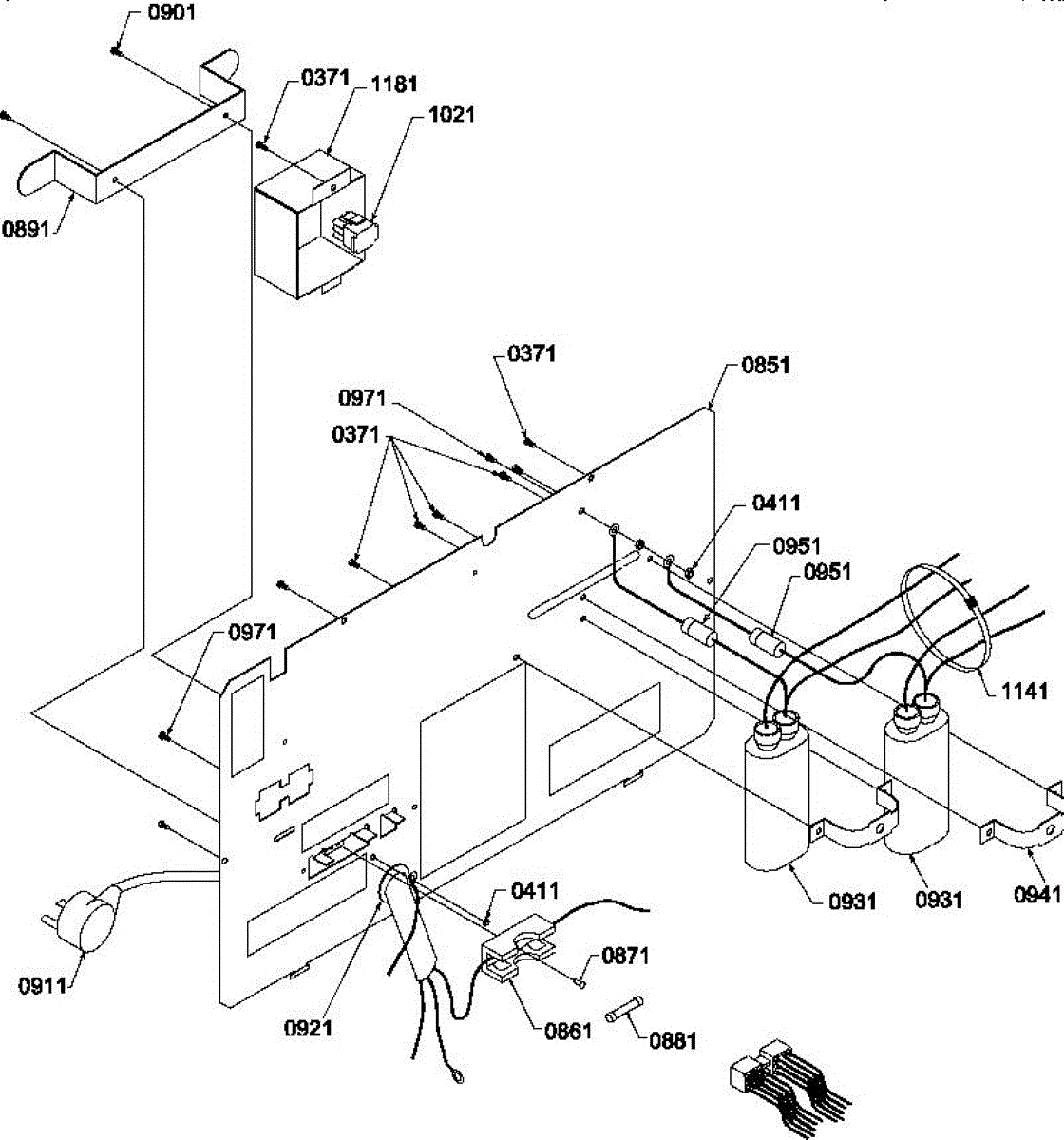 0901
0371
1181
1021
0891
0371
0851
0971
0371
0411
0951
0951
0971
1141
0931
0931
0941
0411
0871
0911
0921
0861
0881