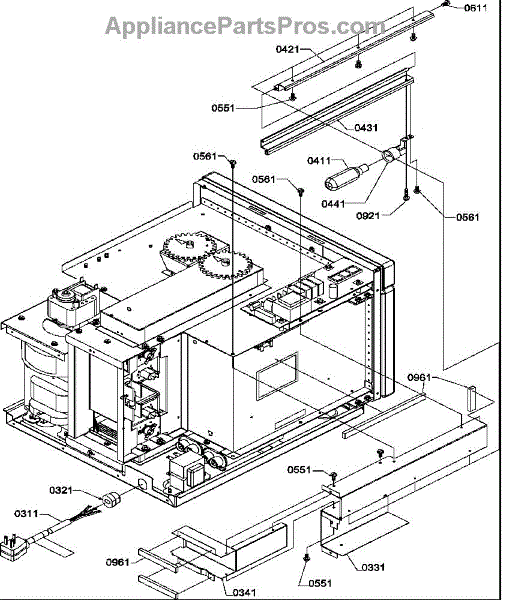 AppliancePartsPros.com

0611
0421
0551
0431
0561
0561
0411
0441
0921
0561
0961
0551
0321
0311
0961
0341
0551
0331