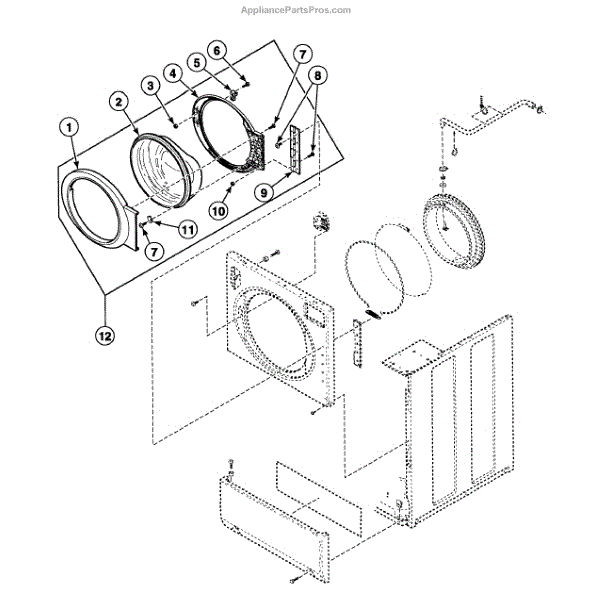 AppliancePartsPros.com

1
2
3
4
5
6
7
8
9
10
11
7
12