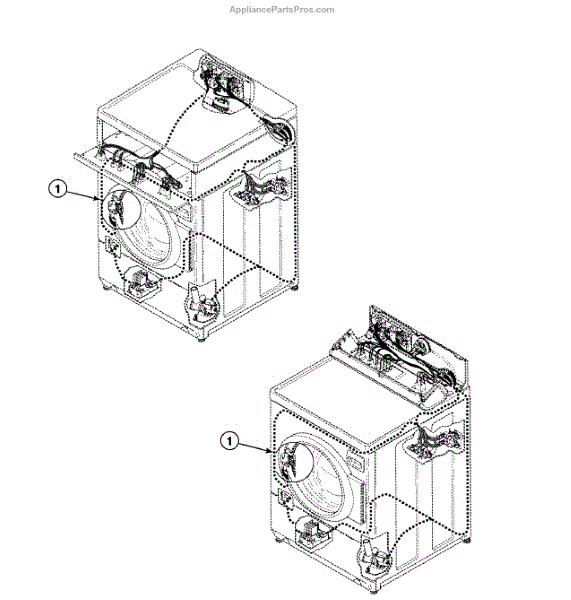 AppliancePartsPros.com

1

1