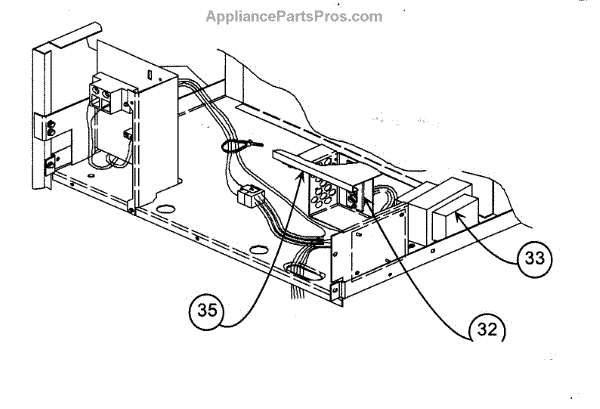 AppliancePartsPros.com

33

35

32