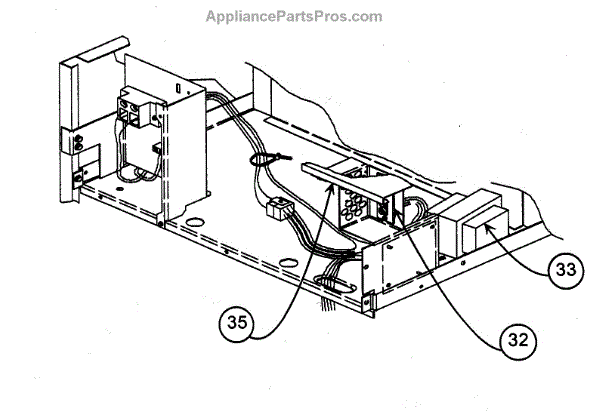 AppliancePartsPros.com

33

35

32