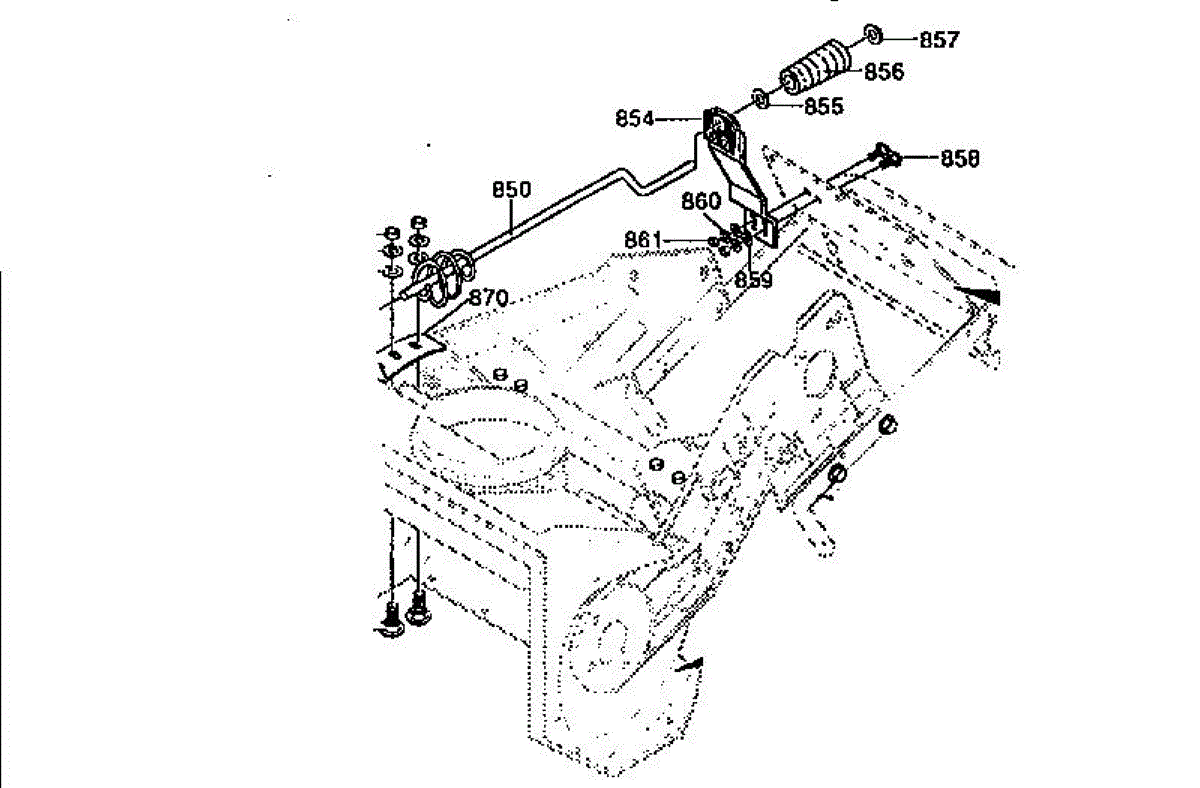 857
856
855
854
858
850
860
861
859
870