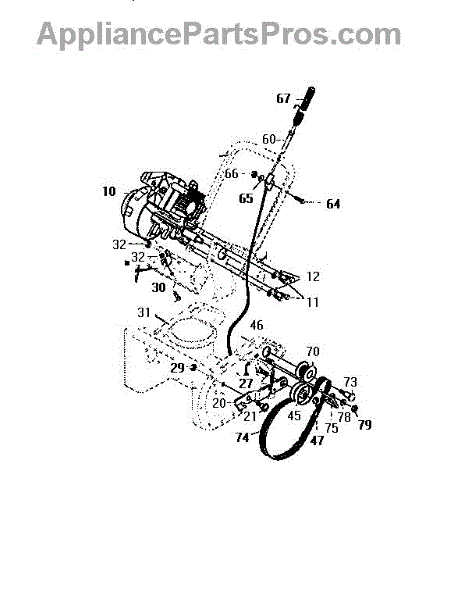 AppliancePartsPros.com

67
60
66
65
64
10
32
32
30
12
11
31
46
70
29
27
73
20
21
45
78
79
75
74
47