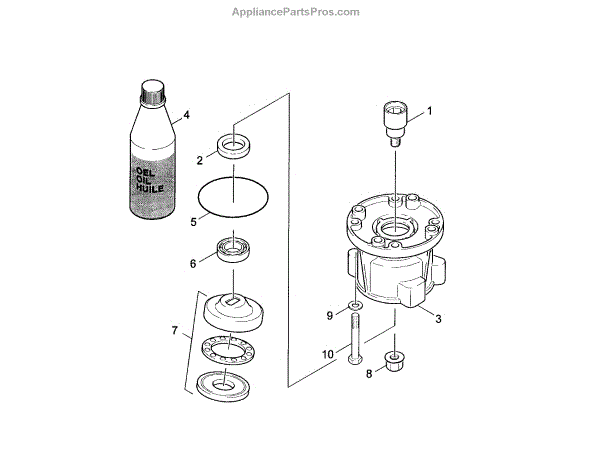 AppliancePartsPros.com

4
OEL
OIL
HUILE
2
5
6
7
1
3
9
10
8