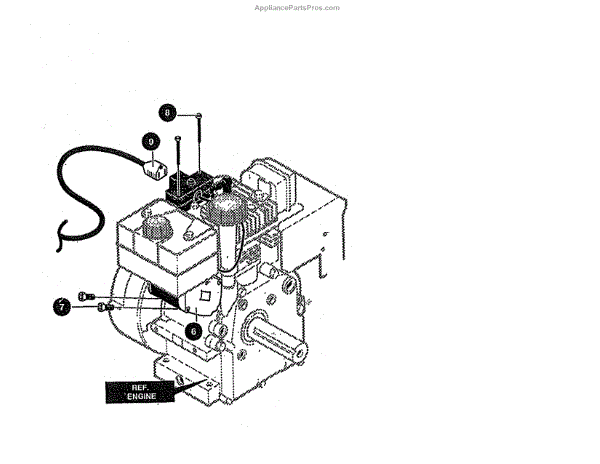 AppliancePartsPros.com

8

9

7

6

REF.
ENGINE