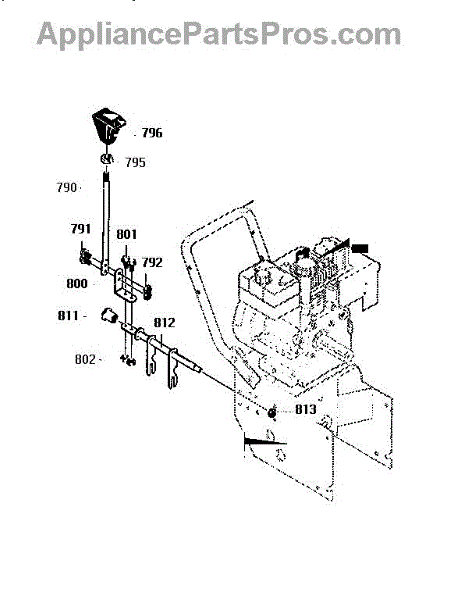 AppliancePartsPros.com

796
795
790
791
801
792
800
811
812
802
813