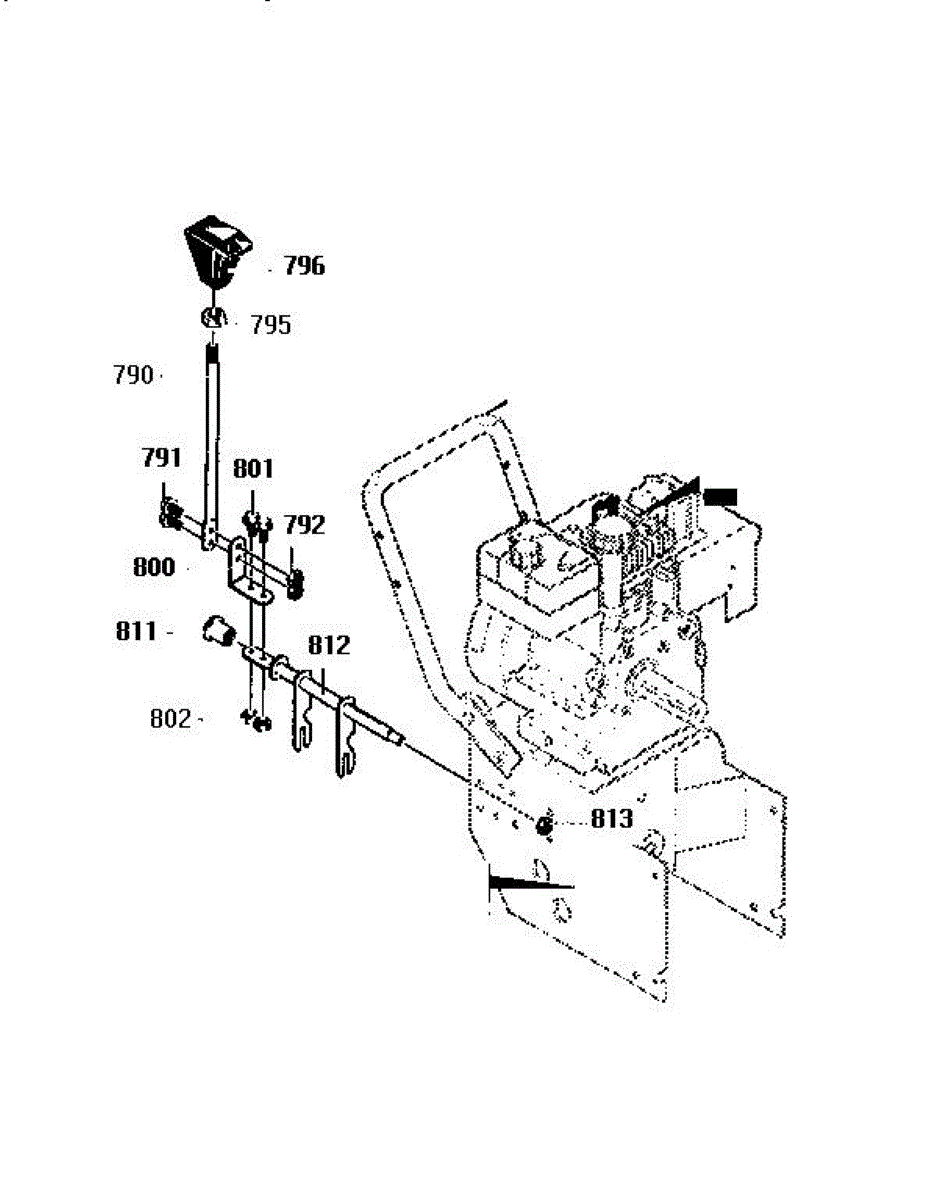 796
795
790
791
801
792
800
811
812
802
813