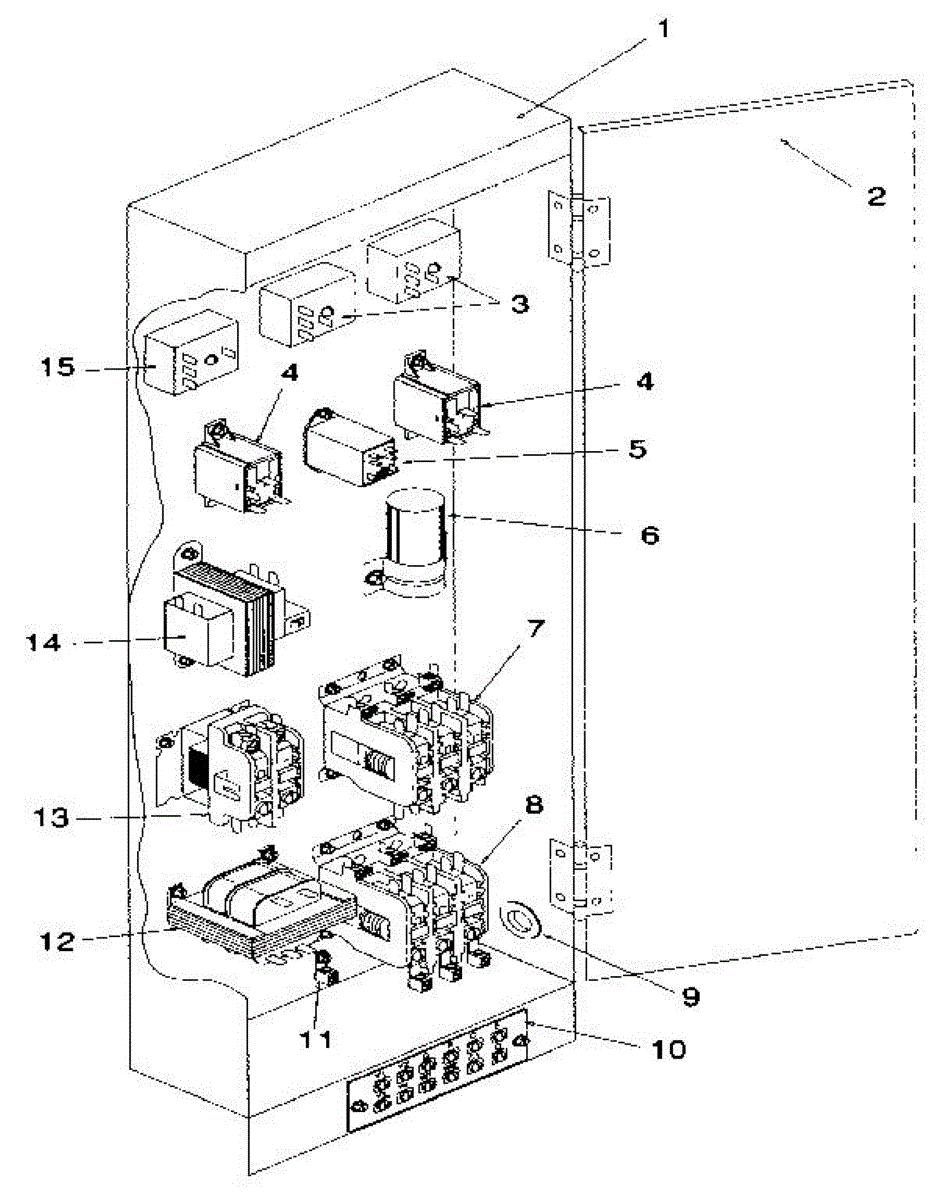 1
2
3
15
4
4
5
6
14
7
13
8
12
9
11
10