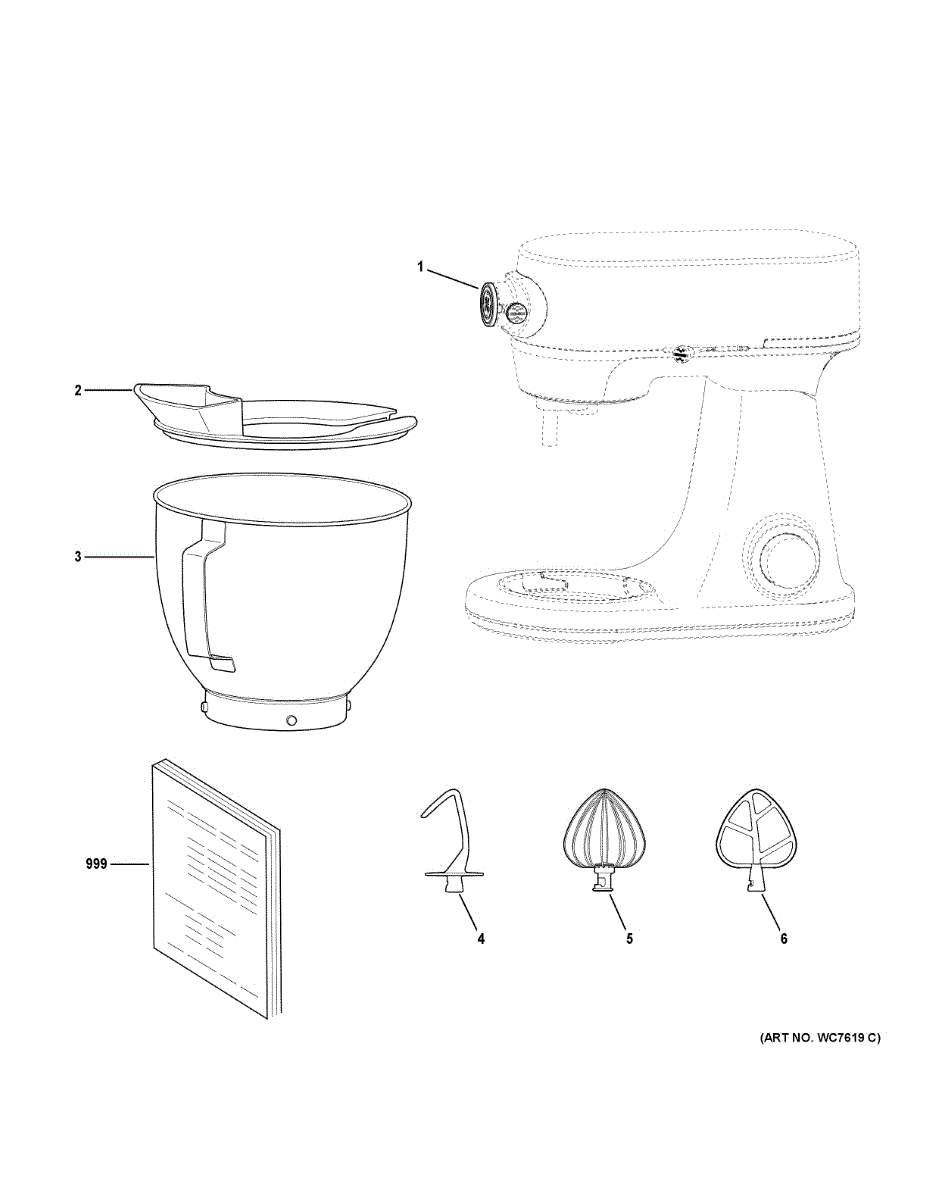 1

2

3

999

4

5

6

(ART NO. WC7619 C)