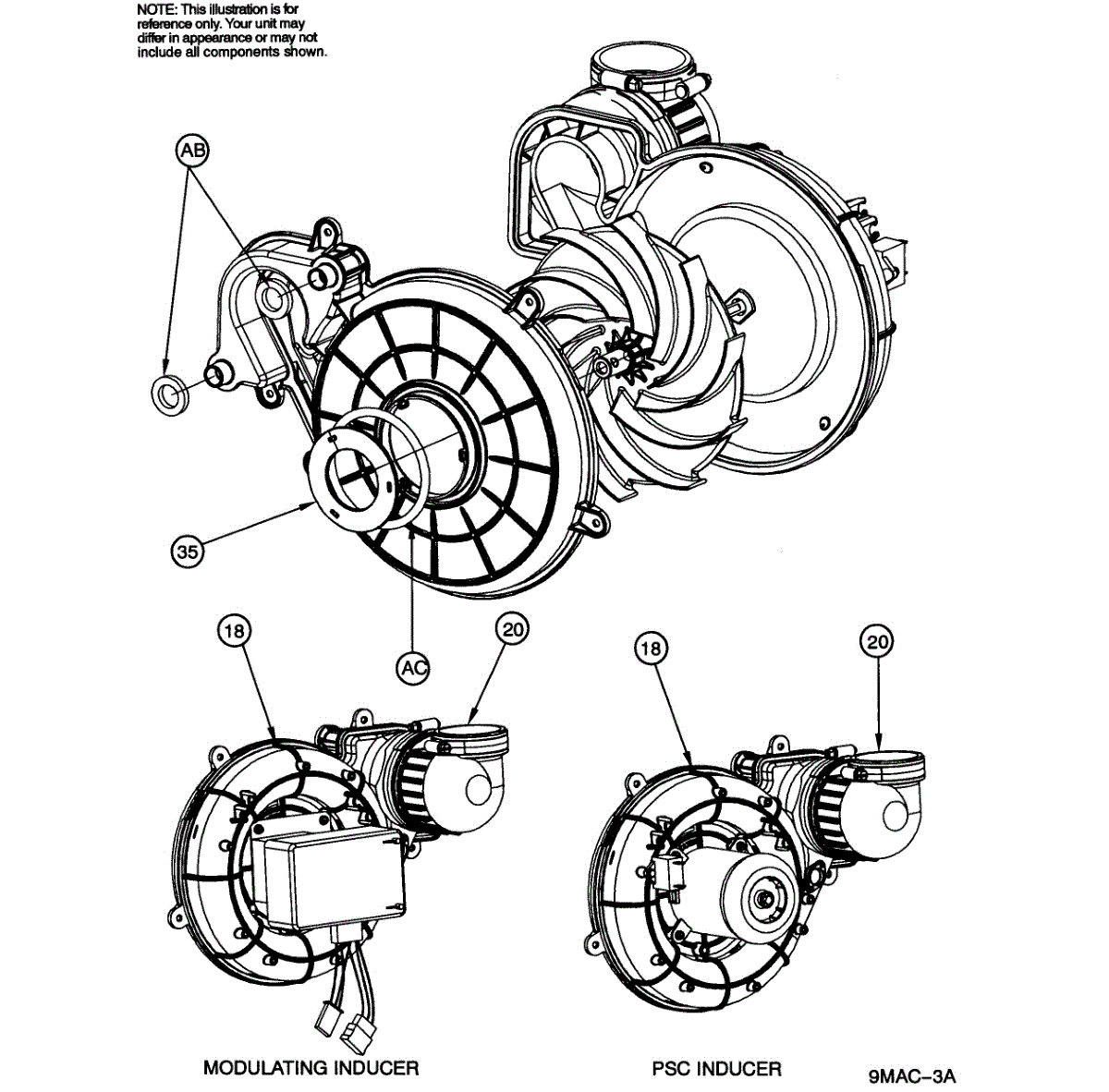 NOTE: This illustration is for reference only. Your unit may differ in appearance or may not include all components shown.

AB

35

AC

18

20

18

20

MODULATING INDUCER

PSC INDUCER

9MAC–3A