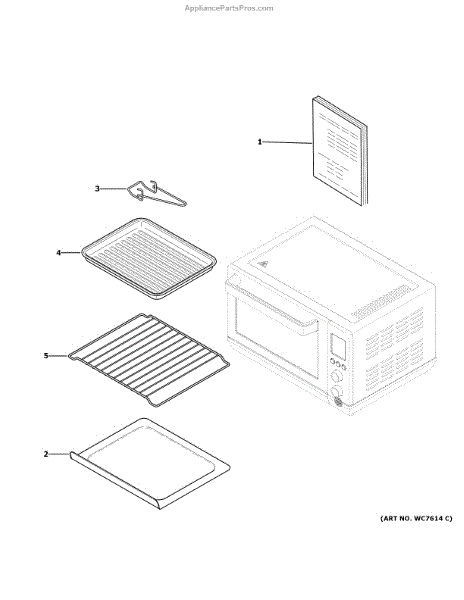 AppliancePartsPros.com

1

3

4

5

2

(ART NO. WC7614 C)