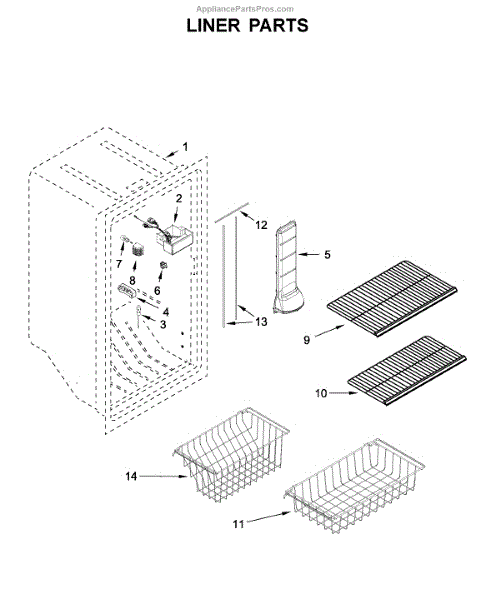 AppliancePartsPros.com

LINER PARTS

1
2
12
5
7
8
6
4
3
13
9
10
14
11