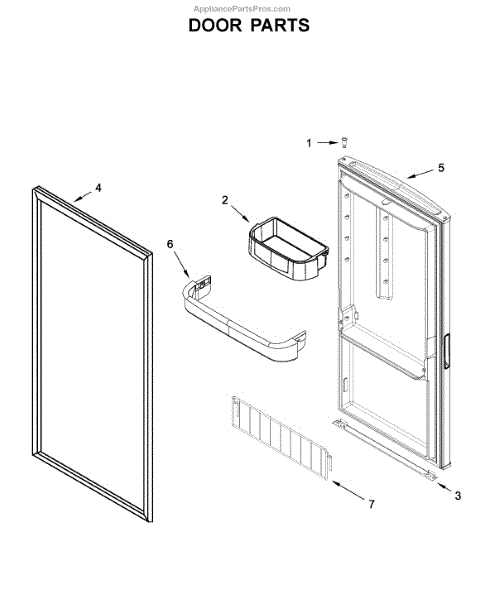 AppliancePartsPros.com
DOOR PARTS

1
5
4
2
6
7
3