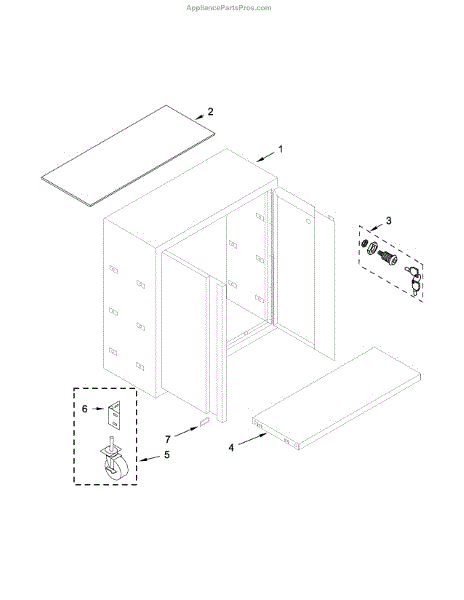 AppliancePartsPros.com

2

1

3

6

7

5

4