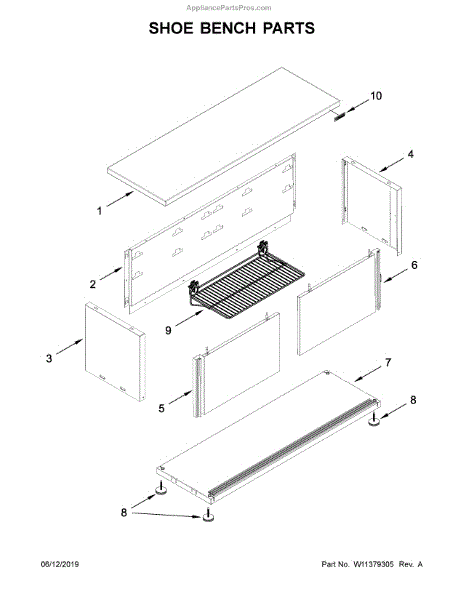 AppliancePartsPros.com

SHOE BENCH PARTS

10

4

1

2

6

9

3

7

5

8

8

06/12/2019

Part No. W11379305 Rev. A