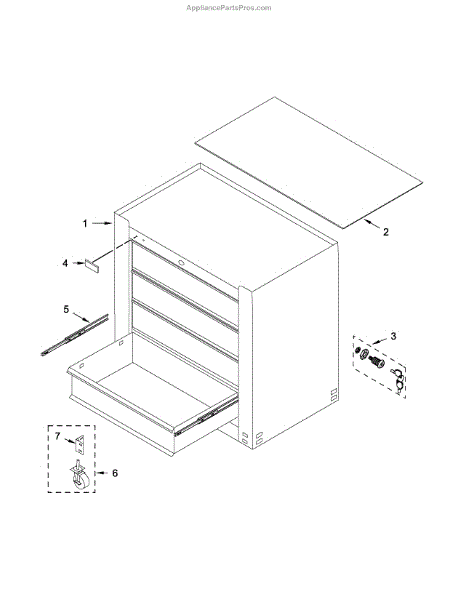 AppliancePartsPros.com

1

2

4

5

3

7

6