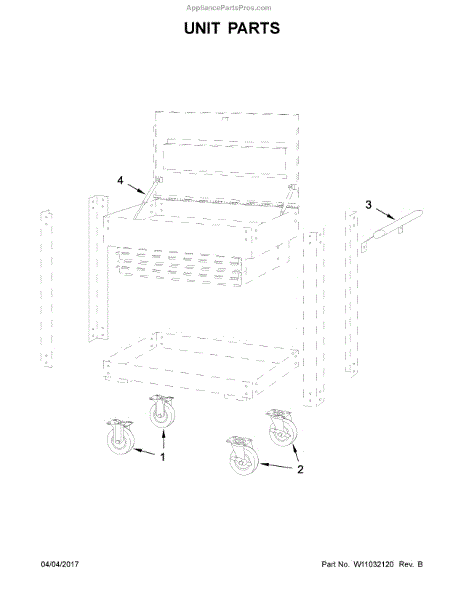 AppliancePartsPros.com

UNIT PARTS

4

3

1

2

04/04/2017

Part No. W11032120 Rev. B