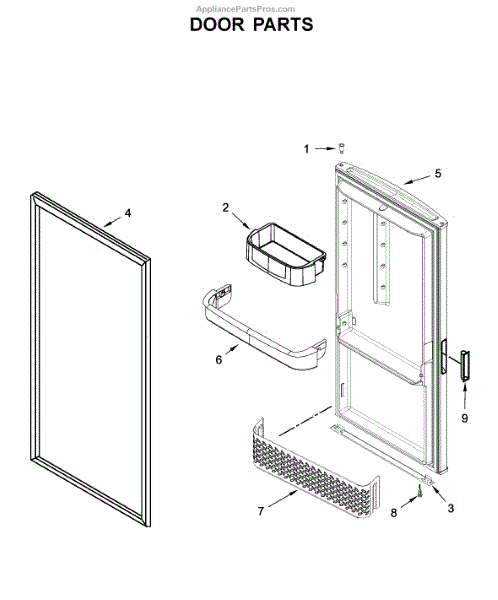 AppliancePartsPros.com
DOOR PARTS

1
5
4
2
6
9
7
8
3