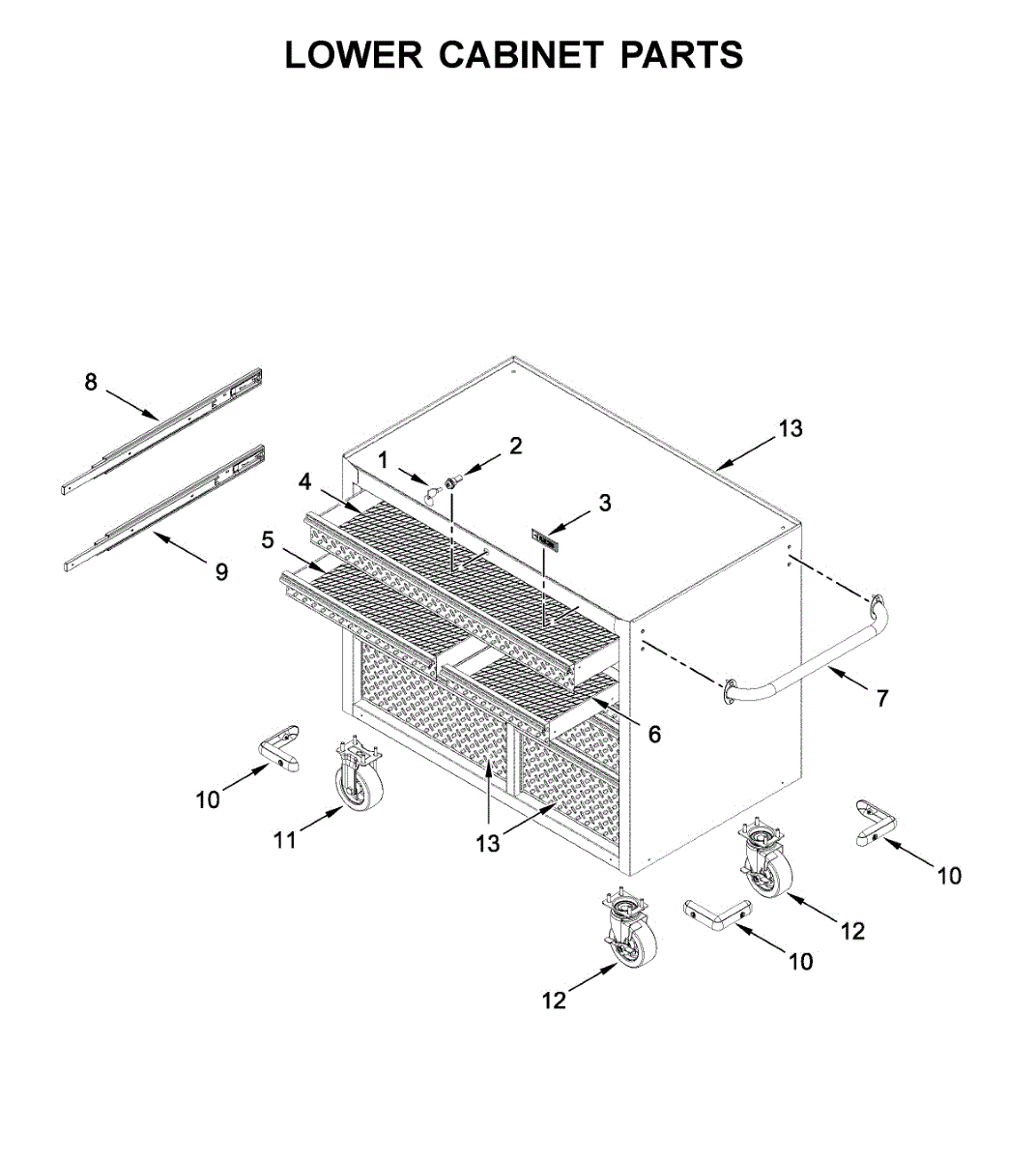 LOWER CABINET PARTS

8
13
1
2
4
3
5
9
7
6
10
11
13
10
12
10
12