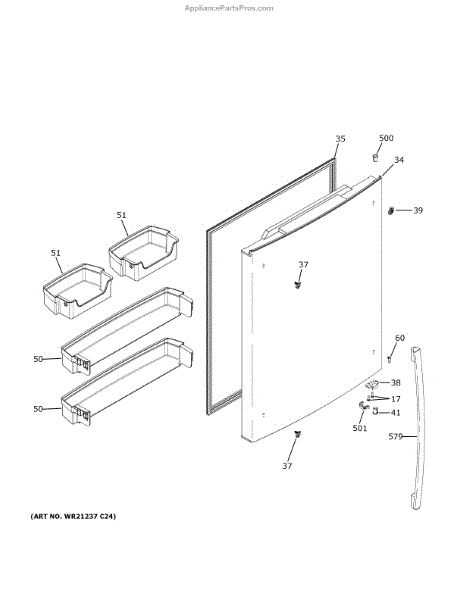 AppliancePartsPros.com

35
500
34
39
51
51
37
50
50
60
38
17
41
501
579
37

(ART NO. WR21237 C24)