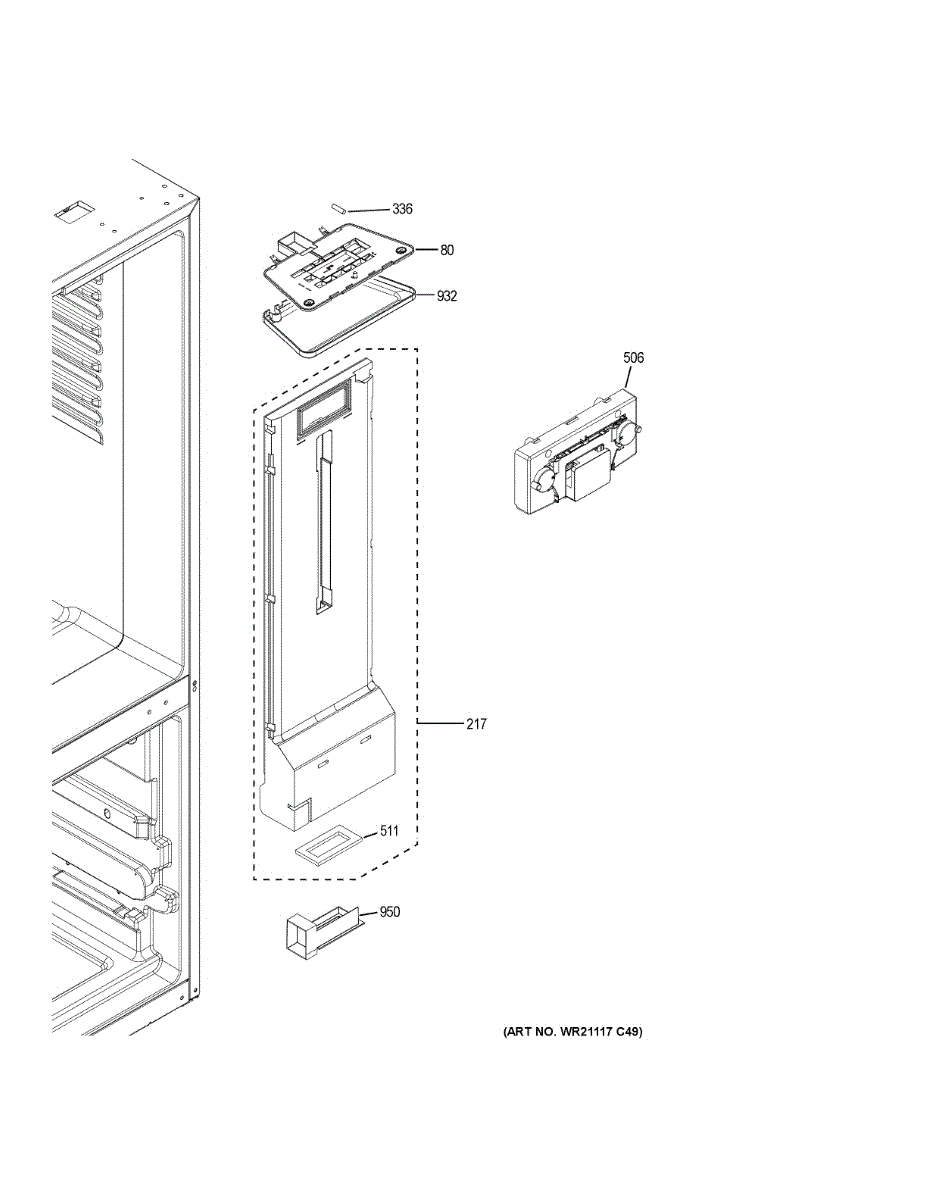 336
80
932
506
217
511
950
(ART NO. WR21117 C49)