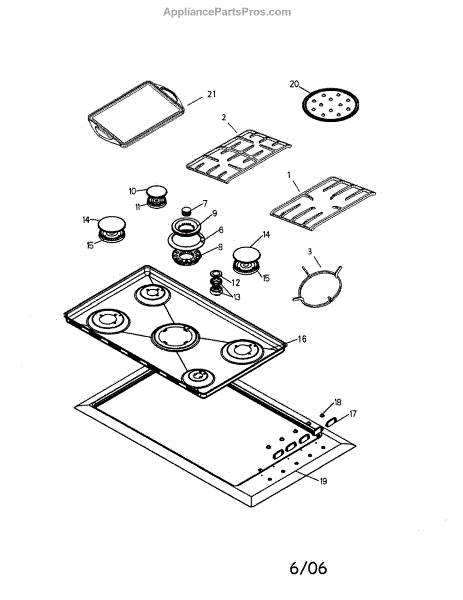 AppliancePartsPros.com

21
20
2
1
10
11
7
9
6
8
14
15
14
15
3
12
13
16
18
17
19

6/06