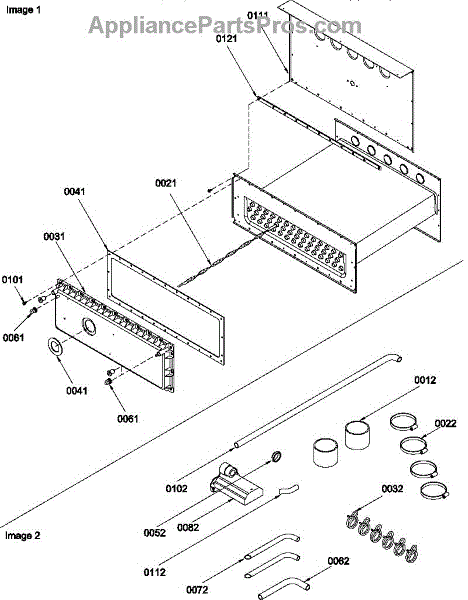 Image 1

AppliancePartsPros.com

0111
0121
0021
0041
0031
0101
0061
0041
0061
0012
0022
0102
0032
0052
0082
Image 2
0112
0072
0062